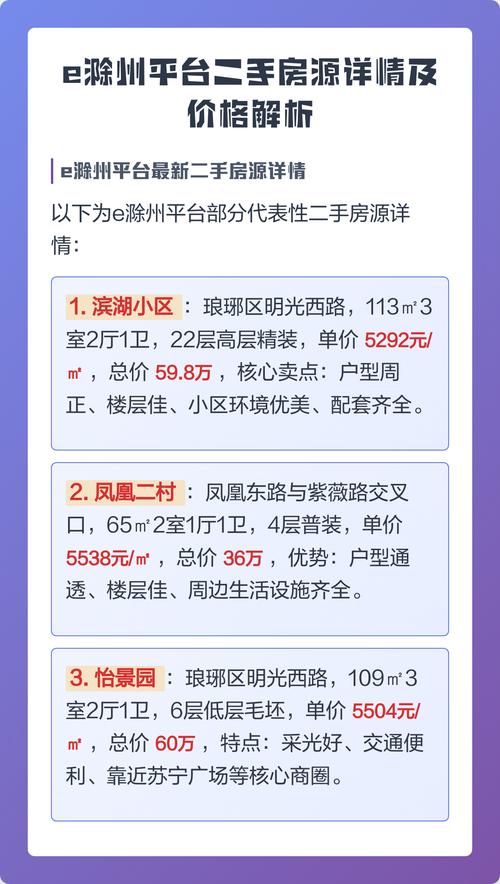 e滁州平台二手房源详情及价格解析

e滁州平台最新二手房源详情

以下为e滁州平台部分代表性二手房源详情：

1. 滨湖小区：琅琊区明光西路，113㎡3室2厅1卫，22层高层精装，单价 5292元/㎡，总价 59.8万，核心卖点：户型周正、楼层佳、小区环境优美、配套齐全。

2. 凤凰二村：凤凰东路与紫薇路交叉口，65㎡2室1厅1卫，4层普装，单价 5538元/㎡，总价 36万，优势：户型通透、楼层佳、周边生活设施齐全。

3. 怡景园：琅琊区明光西路，109㎡3室2厅1卫，6层低层毛坯，单价 5504元/㎡，总价 60万，特点：采光好、交通便利、靠近苏宁广场等核心商圈。